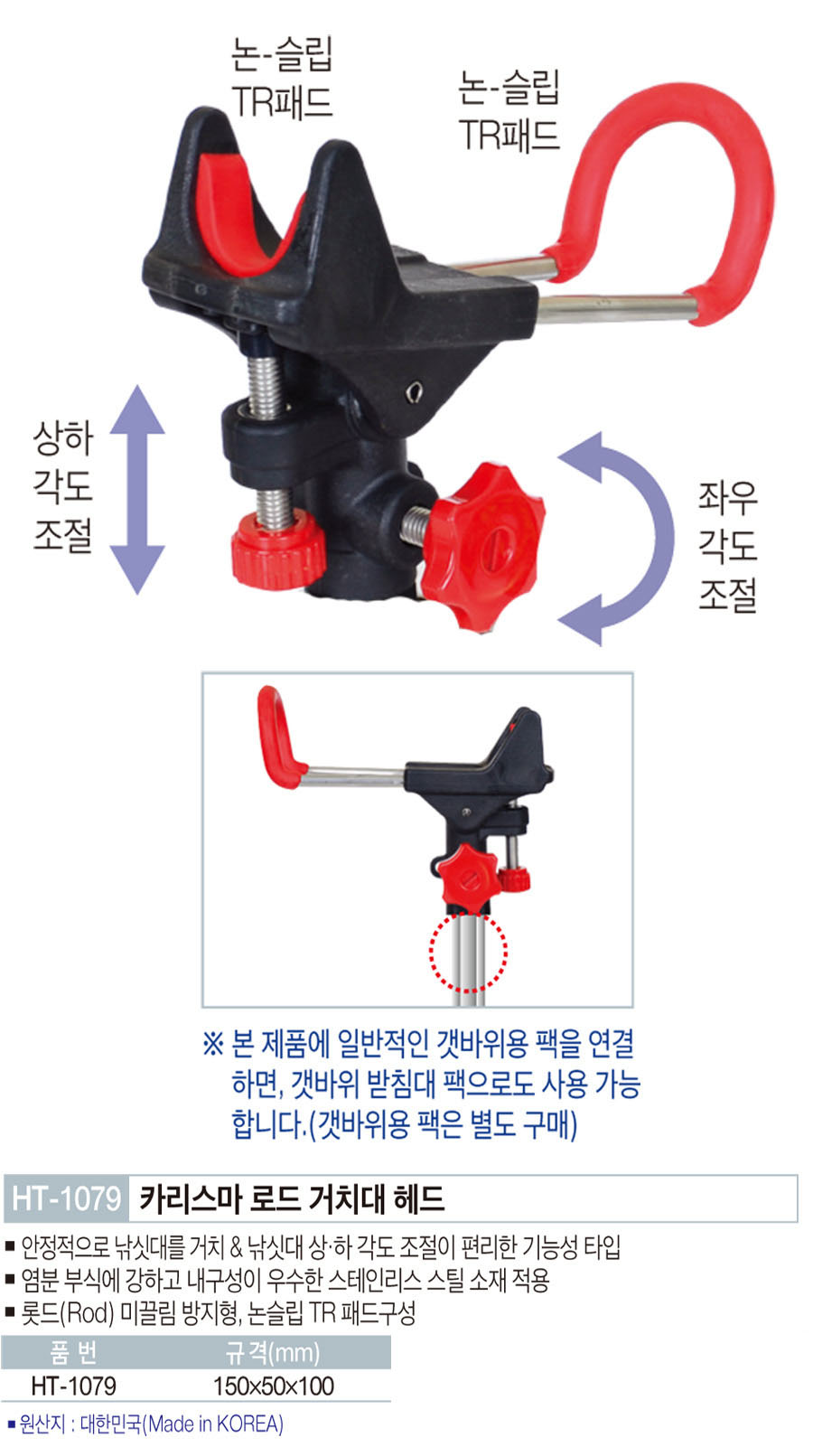 논-슬립
TR패드

논-슬립
TR패드

상하
각도
조절

좌우
각도
조절

※ 본 제품에 일반적인 갯바위용 팩을 연결하면, 갯바위 받침대 팩으로도 사용 가능합니다.(갯바위용 팩은 별도 구매)

HT-1079 카리스마 로드 거치대 헤드

■ 안정적으로 낚싯대를 거치 & 낚싯대 상·하 각도 조절이 편리한 기능성 타입
■ 염분 부식에 강하고 내구성이 우수한 스테인리스 스틸 소재 적용
■ 롯드(Rod) 미끌림 방지형, 논슬립 TR 패드구성

| 품 번 | 규 격(mm) |
|---|---|
| HT-1079 | 150×50×100 |

■ 원산지 : 대한민국(Made in KOREA)